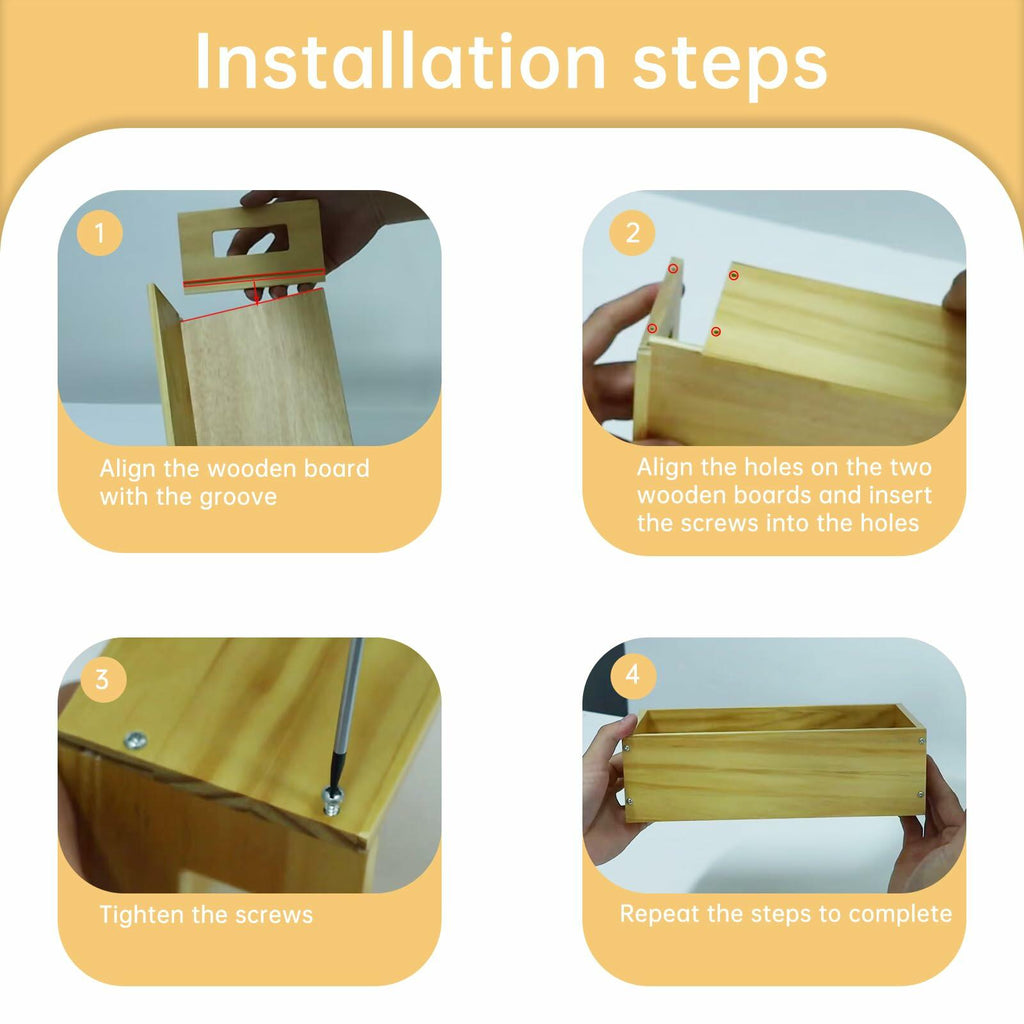 Installation steps

1

Align the wooden board with the groove

2

Align the holes on the two wooden boards and insert the screws into the holes

3

Tighten the screws

4

Repeat the steps to complete